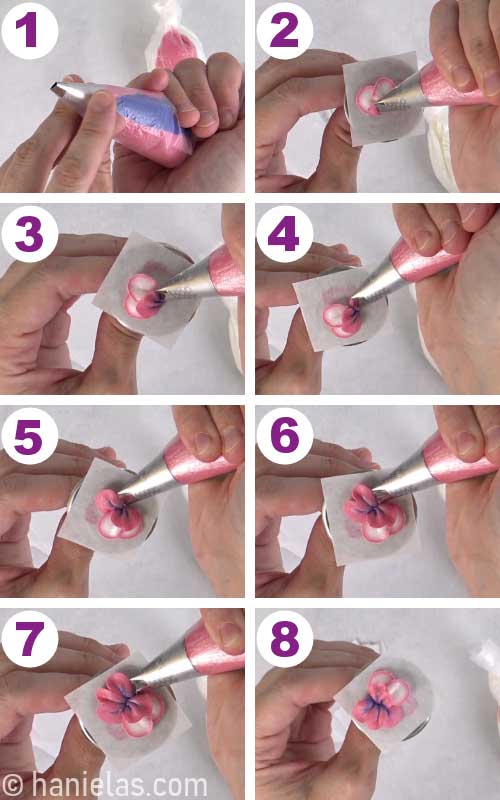 1
2
3
4
5
6
7
8
© hanielas.com