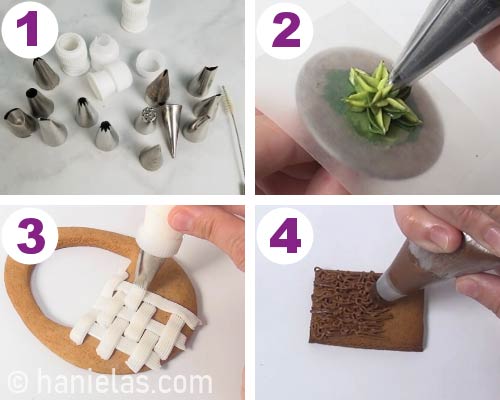 1

2

3

4

© hanielas.com