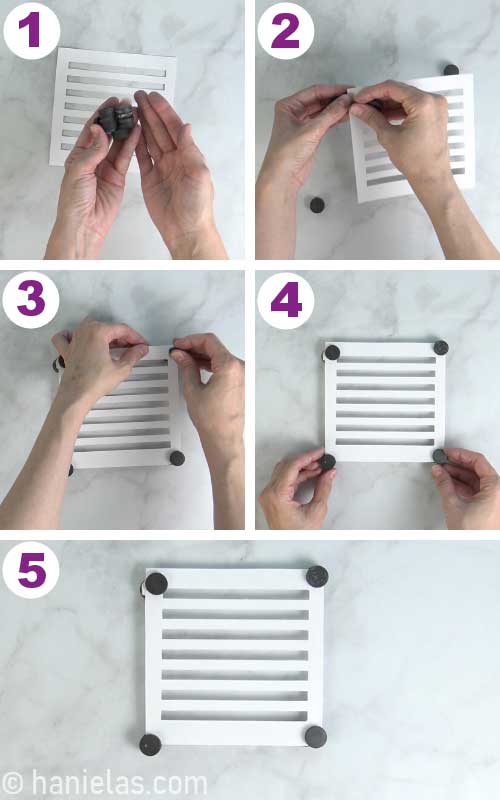 1

2

3

4

5

© hanielas.com