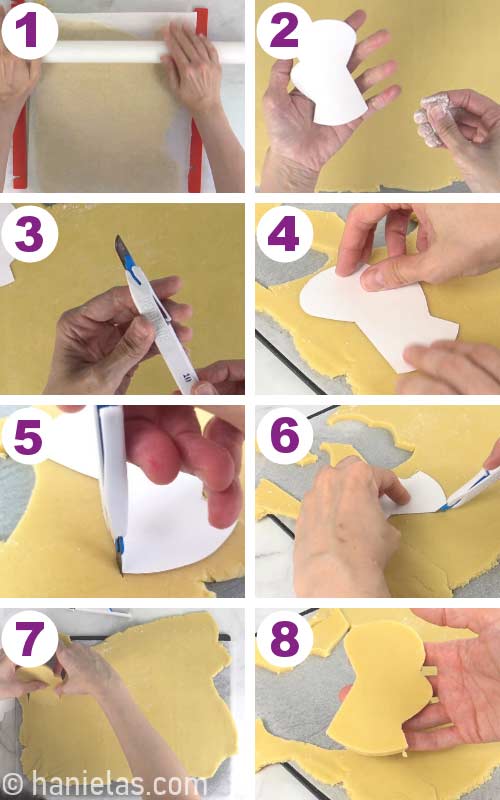 1
2
3
4
5
6
7
8
© hanielas.com