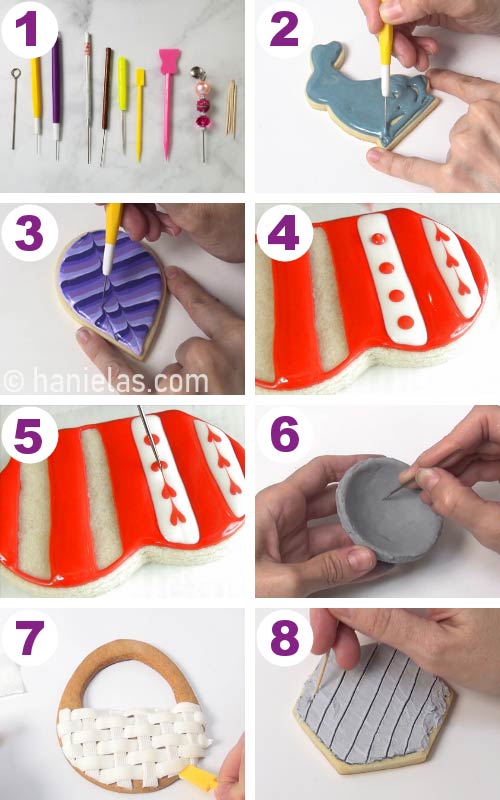 1

2

3

4

© hanielas.com

5

6

7

8