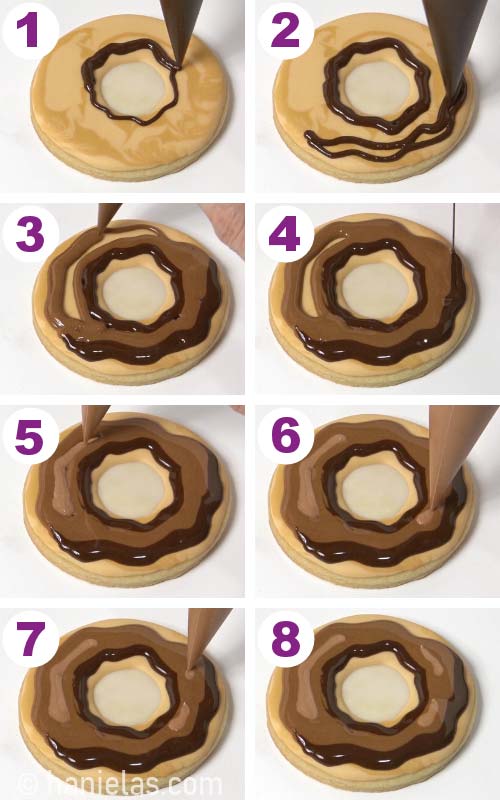 1
2
3
4
5
6
7
8
© hanielas.com