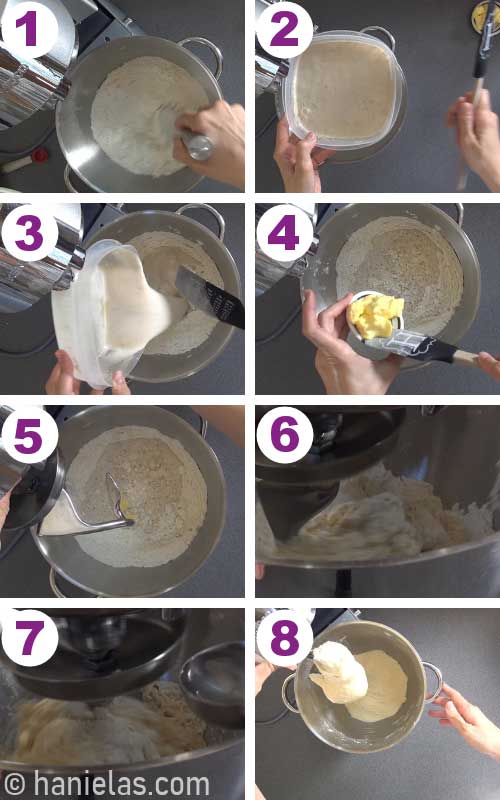 1
2
3
4
5
6
7
8
© hanielas.com