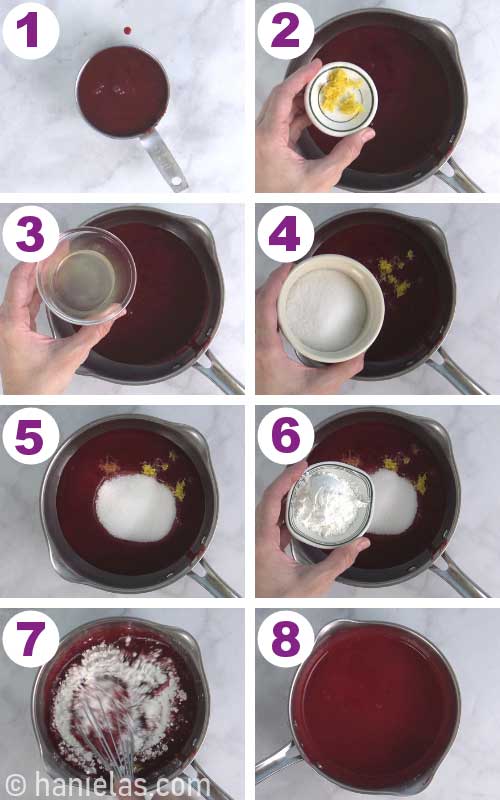 1
2
3
4
5
6
7
8
© hanielas.com