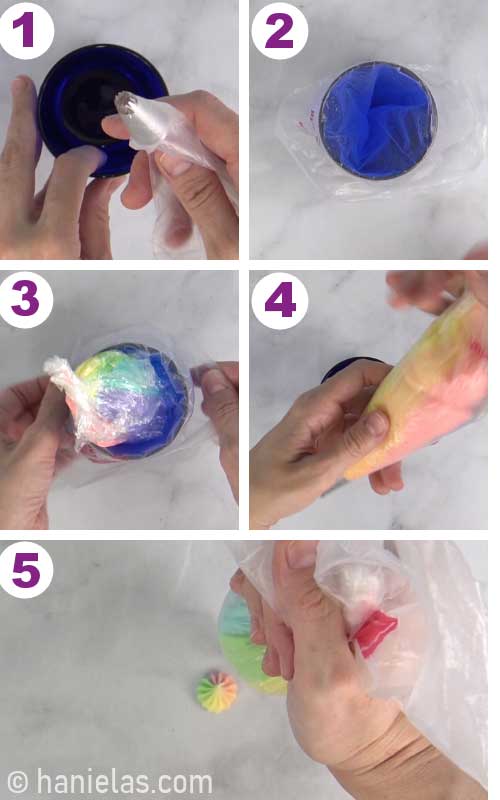 1

2

3

4

5

© hanielas.com