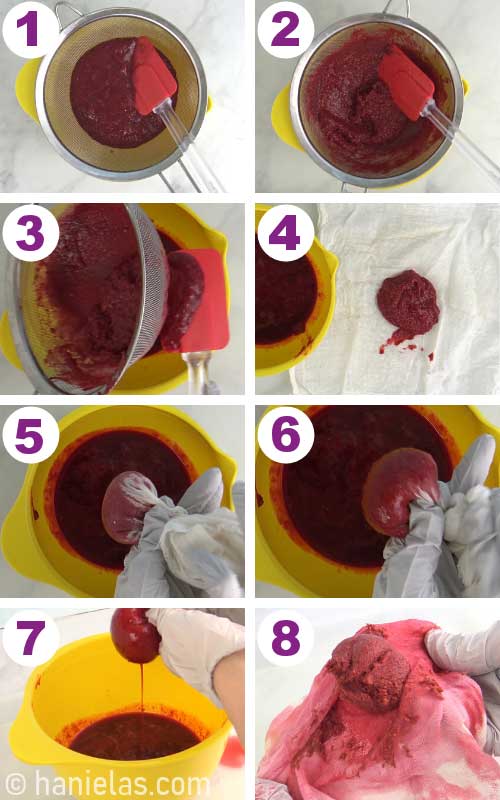 1
2
3
4
5
6
7
8
© hanielas.com