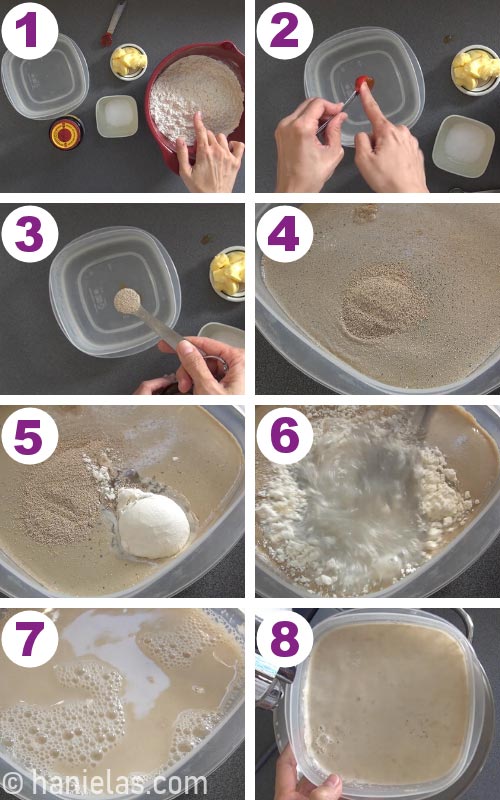 1
2
3
4
5
6
7
8
© hanielas.com