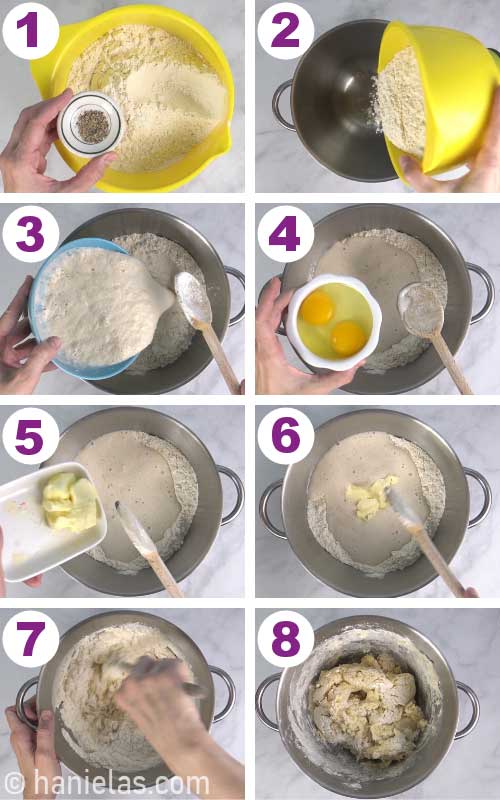 1
2
3
4
5
6
7
8
© hanielas.com