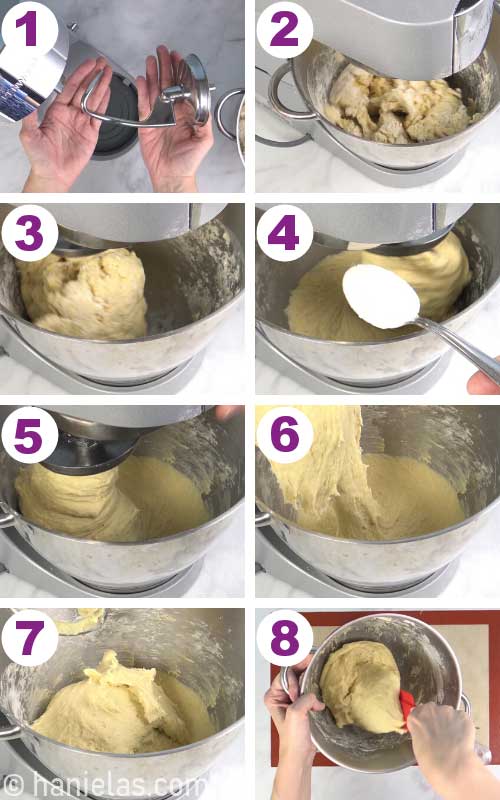 1
2
3
4
5
6
7
8
© hanielas.com