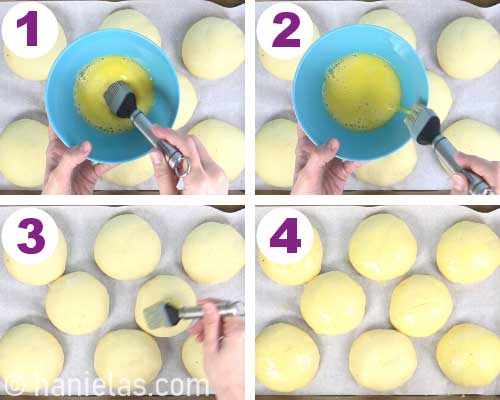 1

2

3

4

© hanielas.com