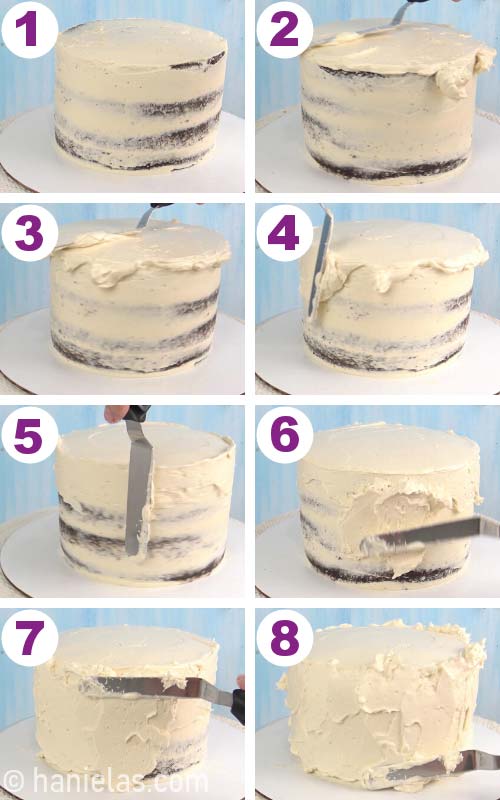 1
2
3
4
5
6
7
8
© hanielas.com