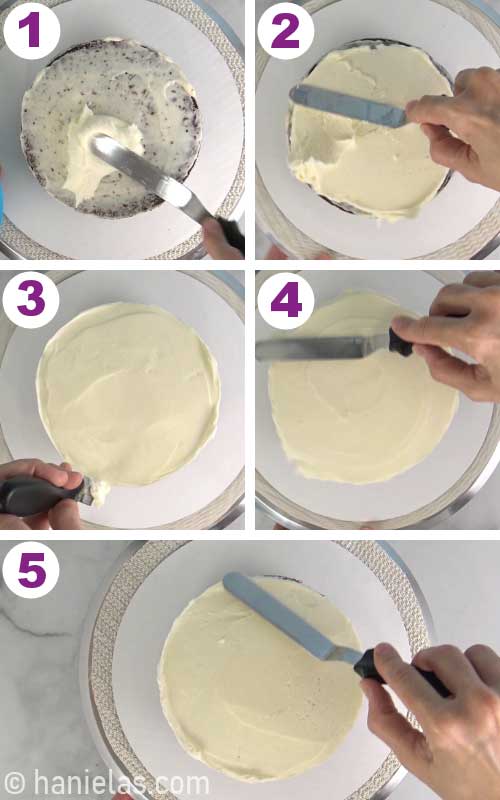 1

2

3

4

5

© hanielas.com