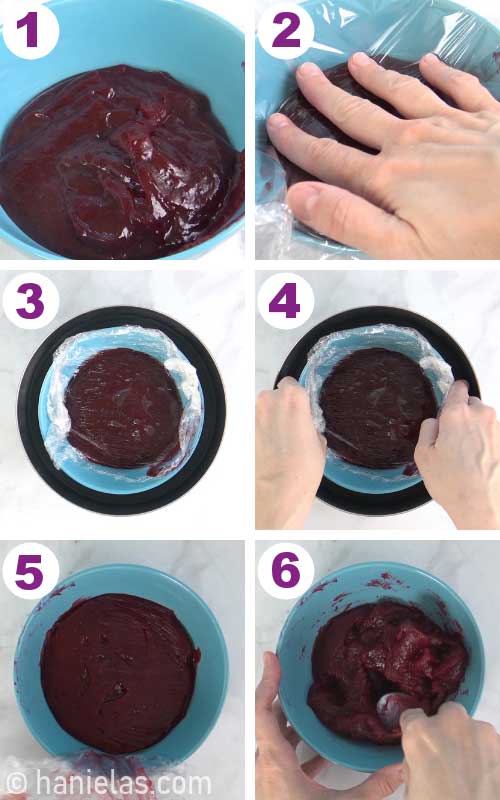 1
2
3
4
5
6
© hanielas.com