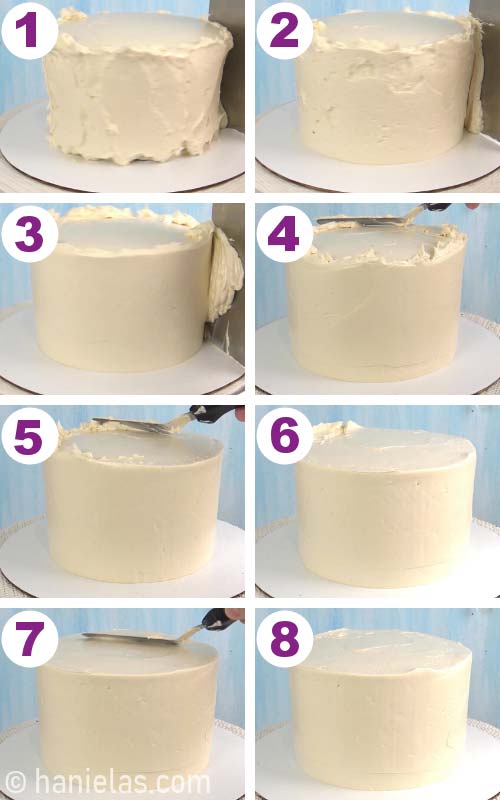 1
2
3
4
5
6
7
8
© hanielas.com