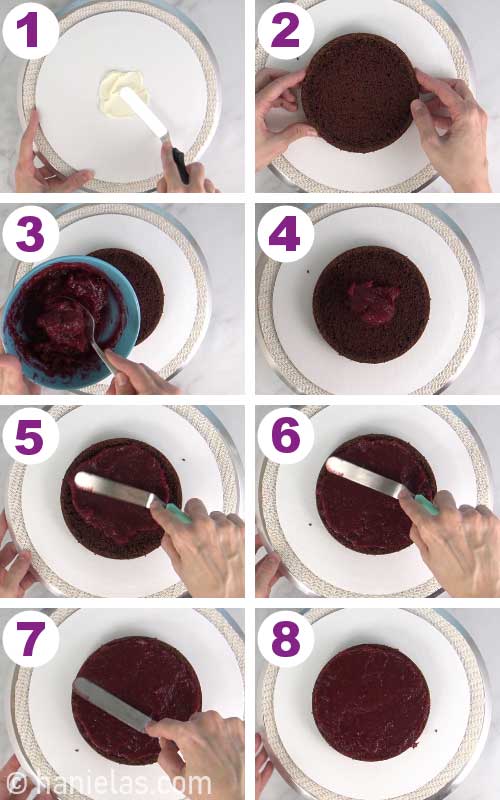 1
2
3
4
5
6
7
8
© hanielas.com