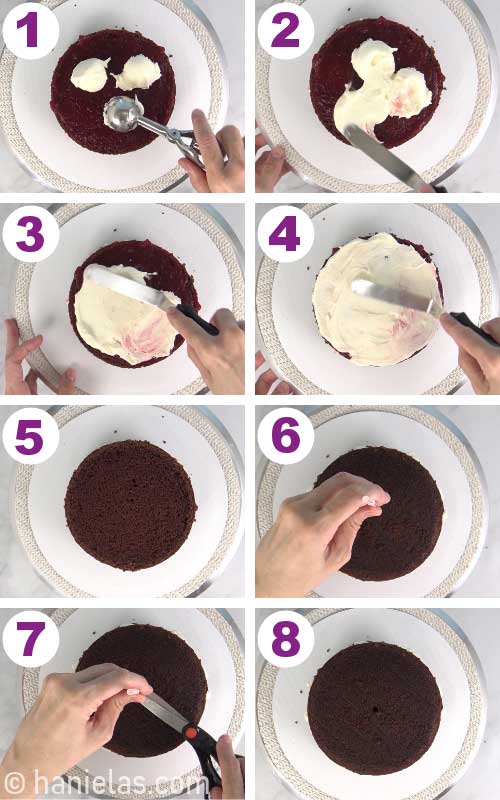 1
2
3
4
5
6
7
8
© hanielas.com