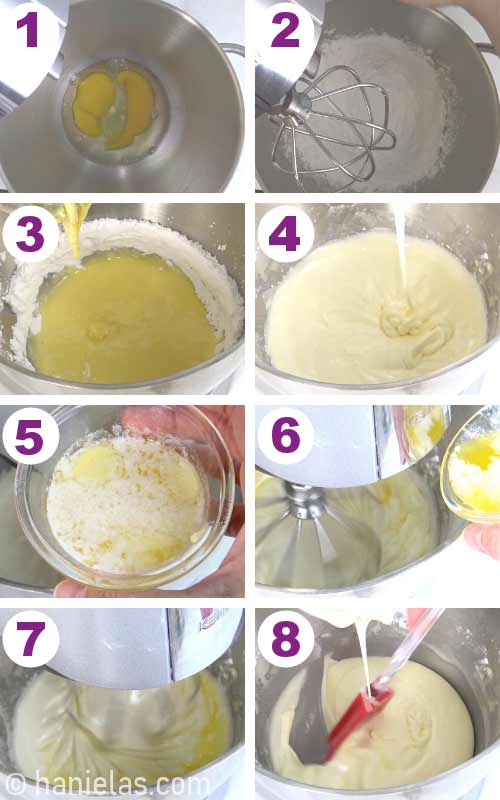 1
2
3
4
5
6
7
8
© hanielas.com