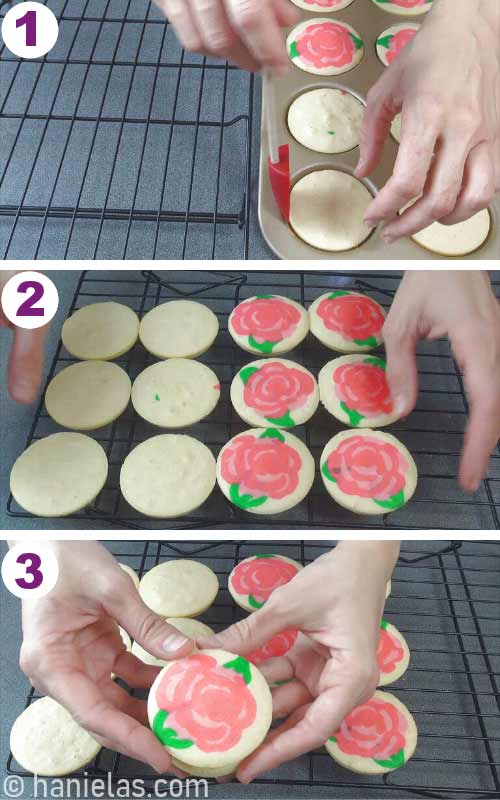 1

2

3

© hanielas.com