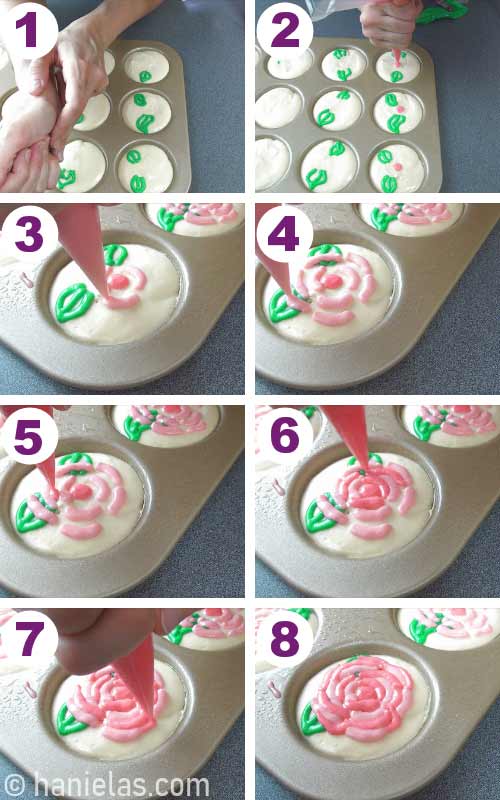 1

2

3

4

5

6

7

8

© hanielas.com