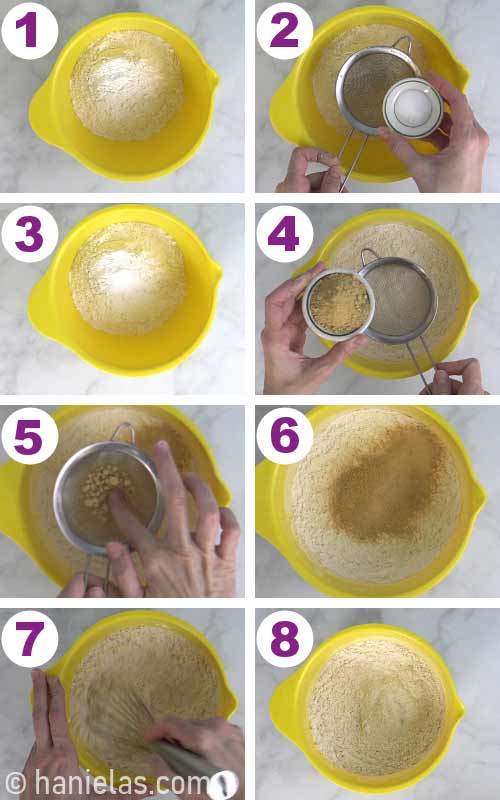 1
2
3
4
5
6
7
8
© hanielas.com