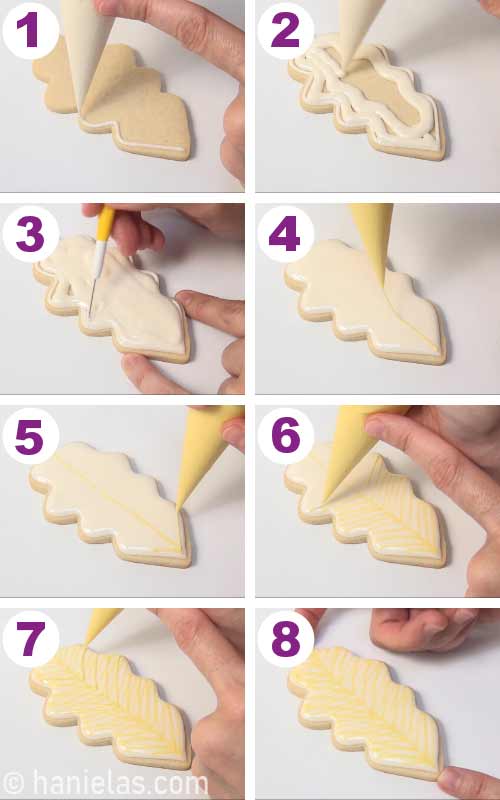 1
2
3
4
5
6
7
8
© hanielas.com