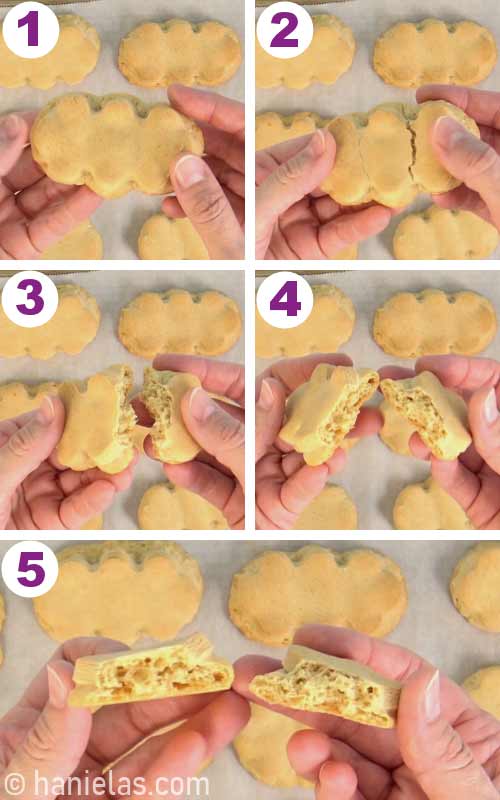 1
2
3
4
5
© hanielas.com