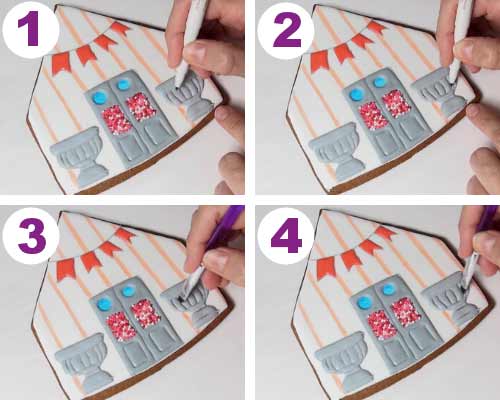 1

2

3

4