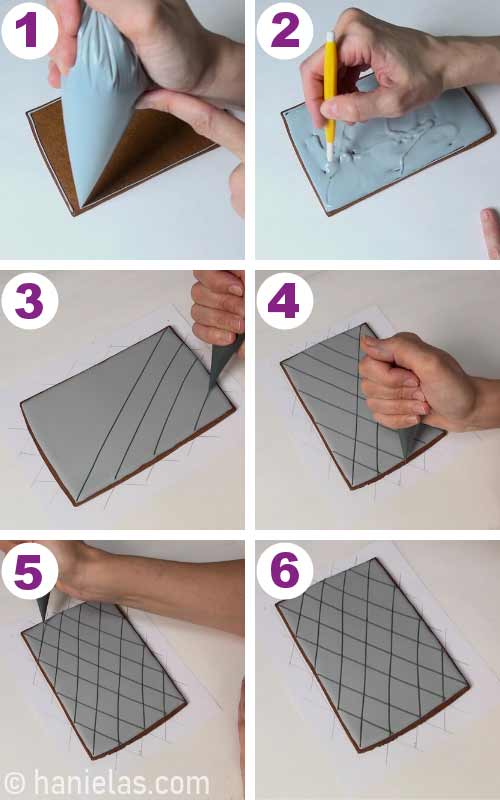 1
2
3
4
5
6
© hanielas.com