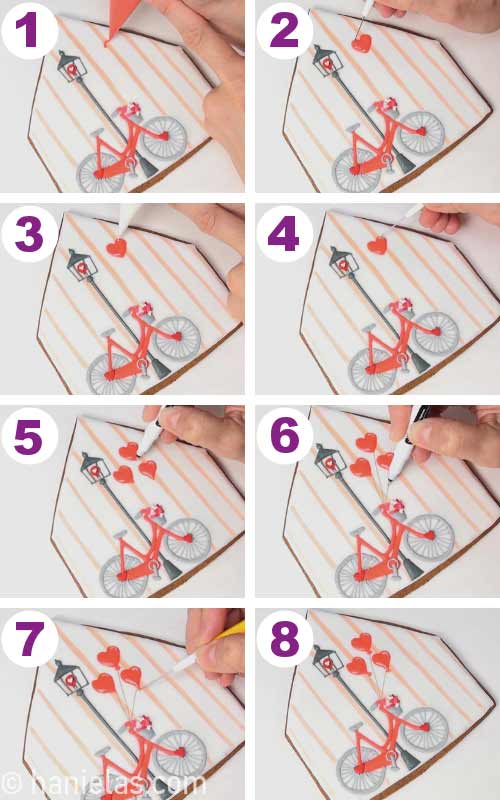 1
2
3
4
5
6
7
8
© hanielas.com