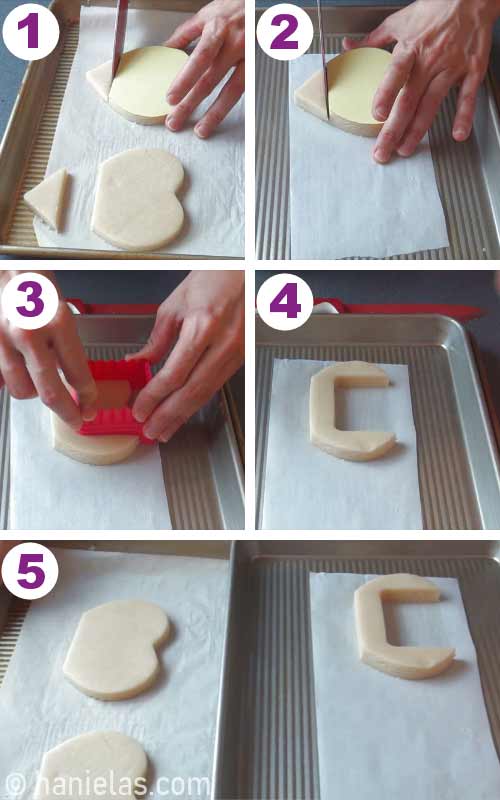 1
2
3
4
5
© hanielas.com