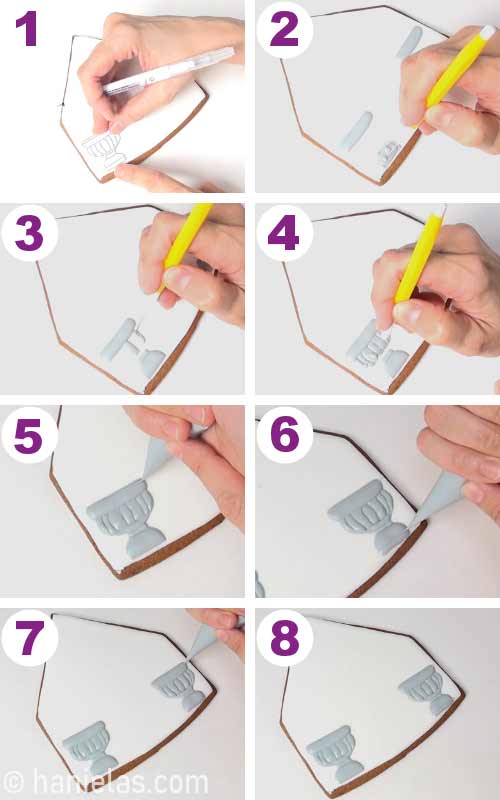 1
2
3
4
5
6
7
8
© hanielas.com