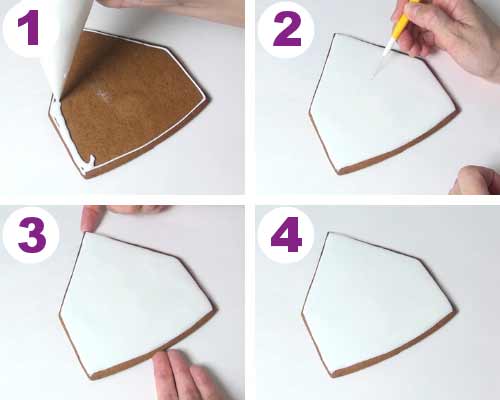 1

2

3

4