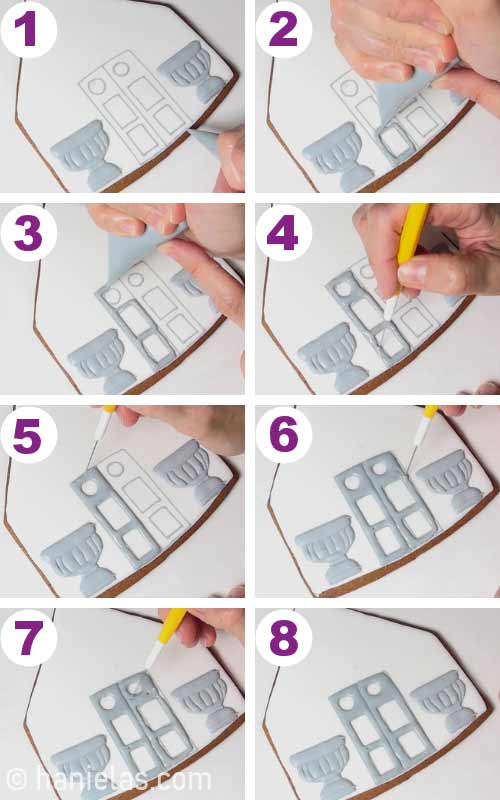 1
2
3
4
5
6
7
8
© hanielas.com