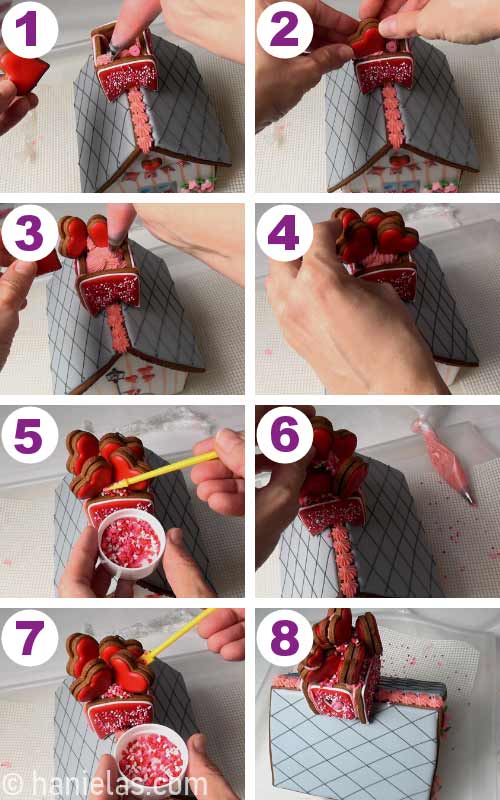 1

2

3

4

5

6

7

8

© hanielas.com