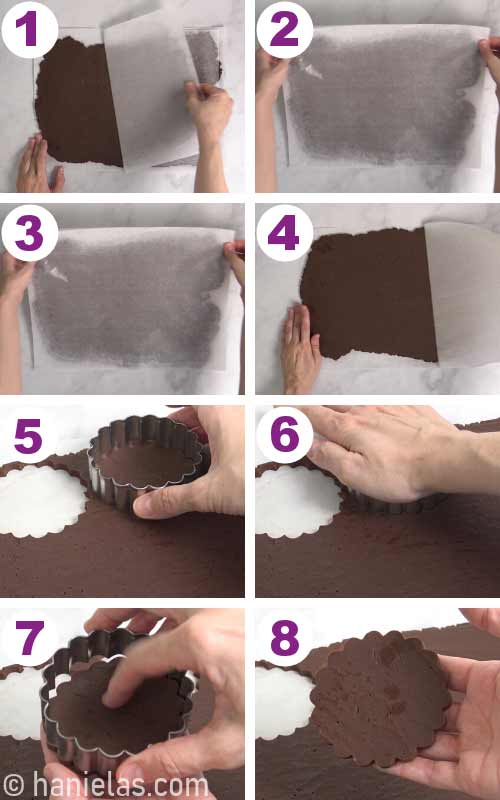 1
2
3
4
5
6
7
8
© hanielas.com