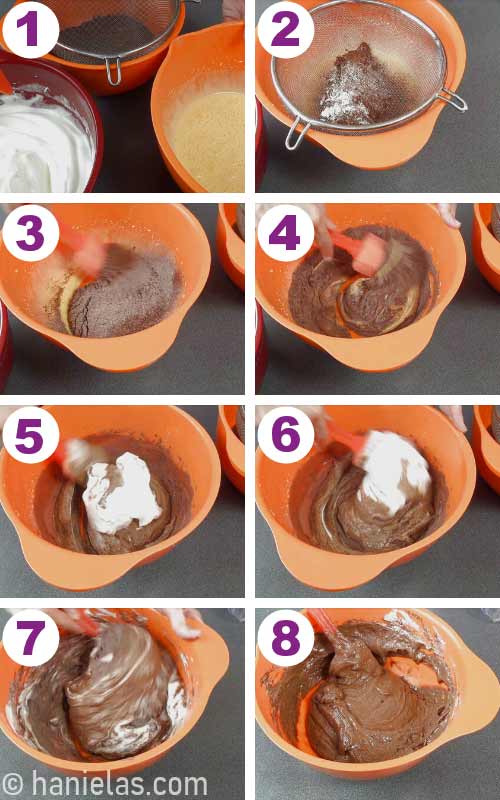 1
2
3
4
5
6
7
8
© hanielas.com