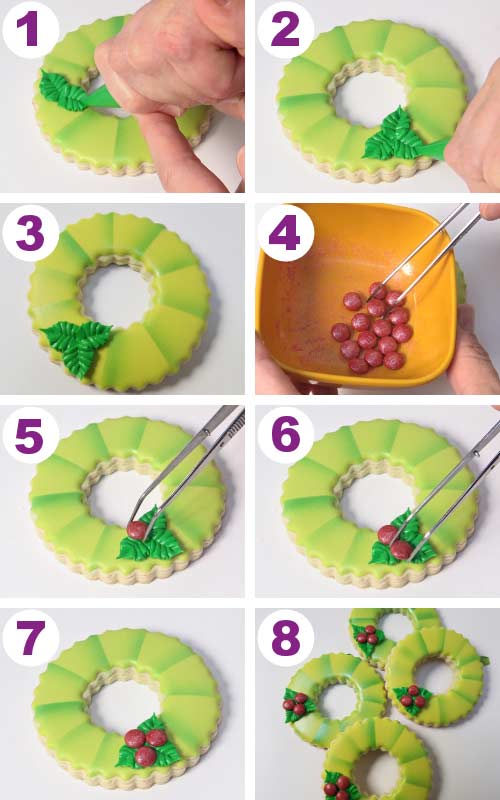 1

2

3

4

5

6

7

8