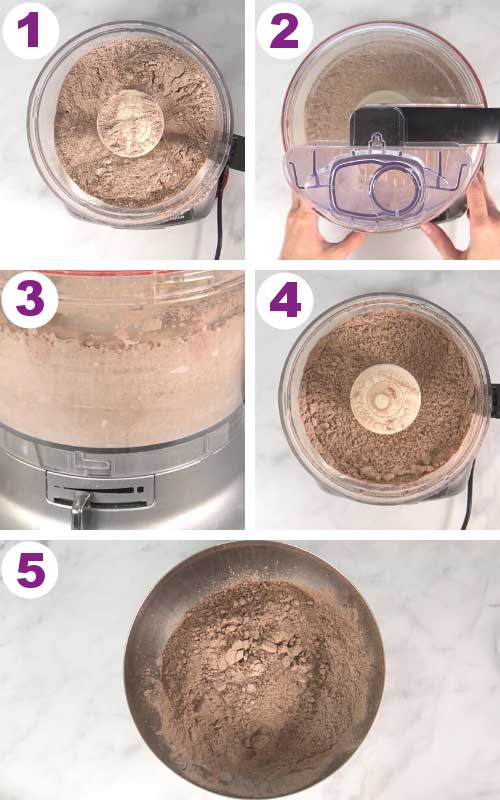 1

2

3

4

5