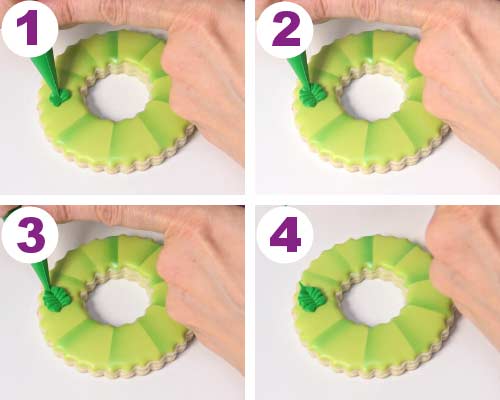 1

2

3

4