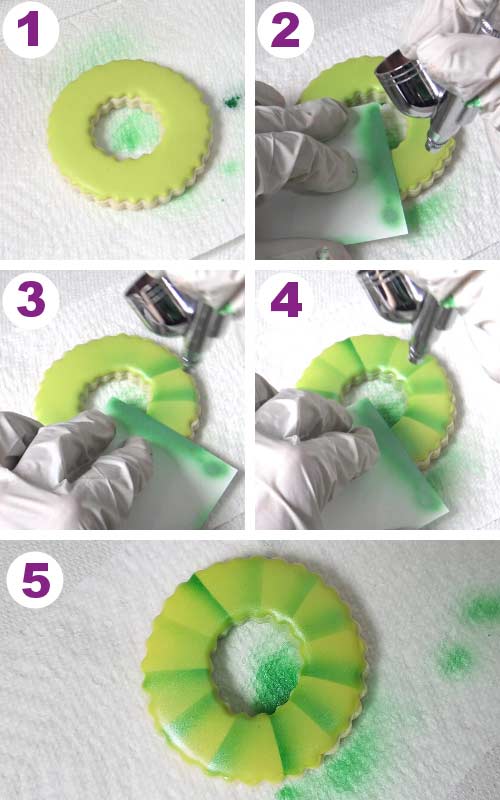 1

2

3

4

5