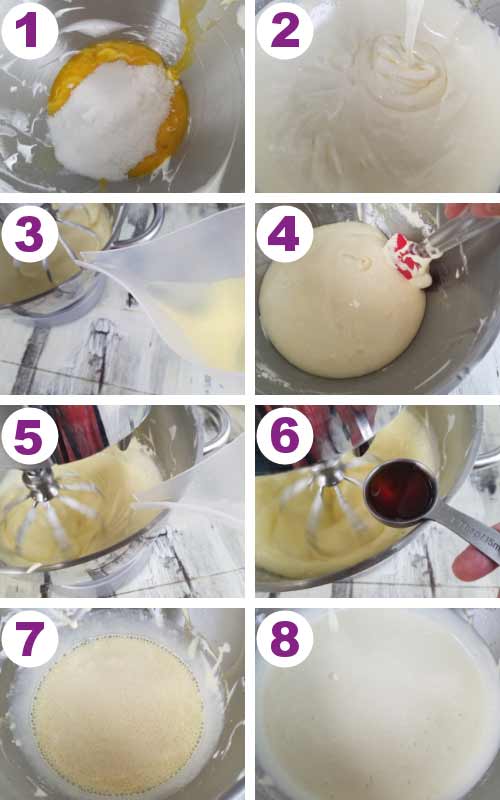 1

2

3

4

5

6

7

8