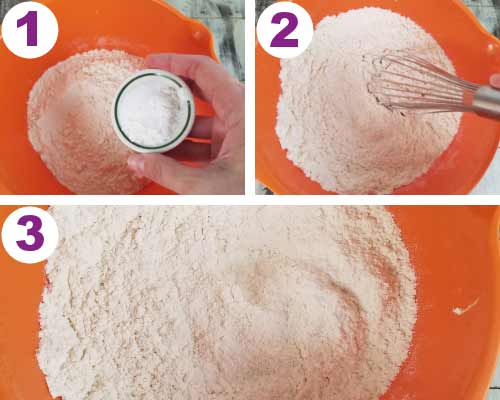 1
2
3