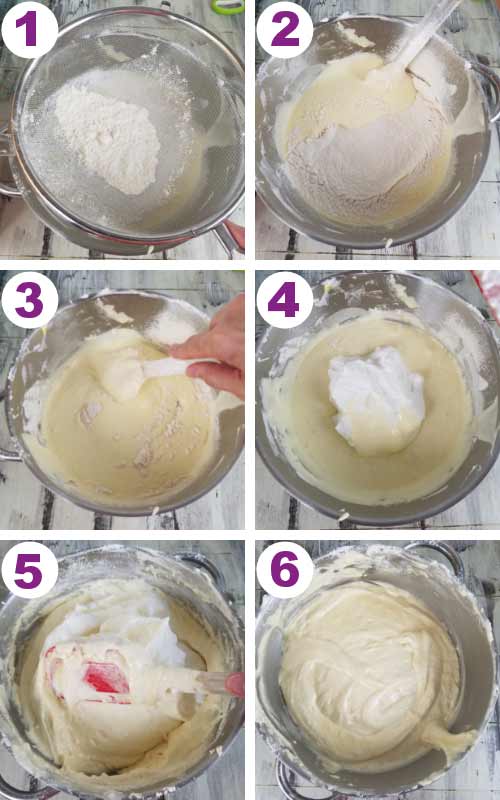 1
2
3
4
5
6