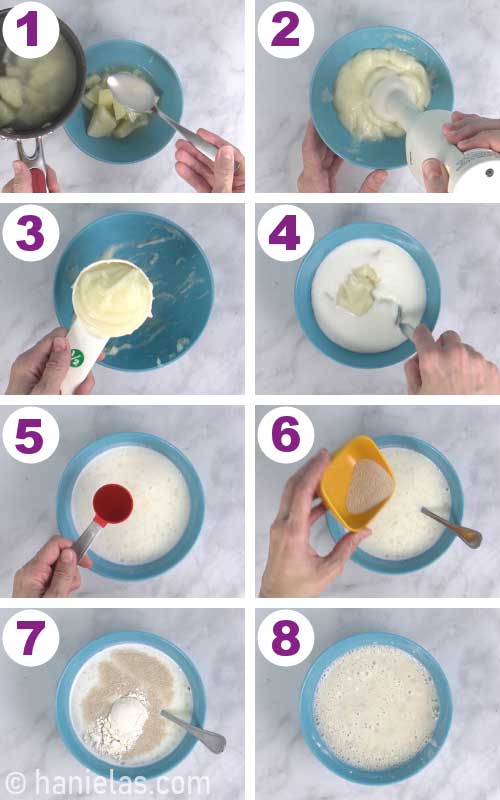 1
2
3
4
5
6
7
8
© hanielas.com