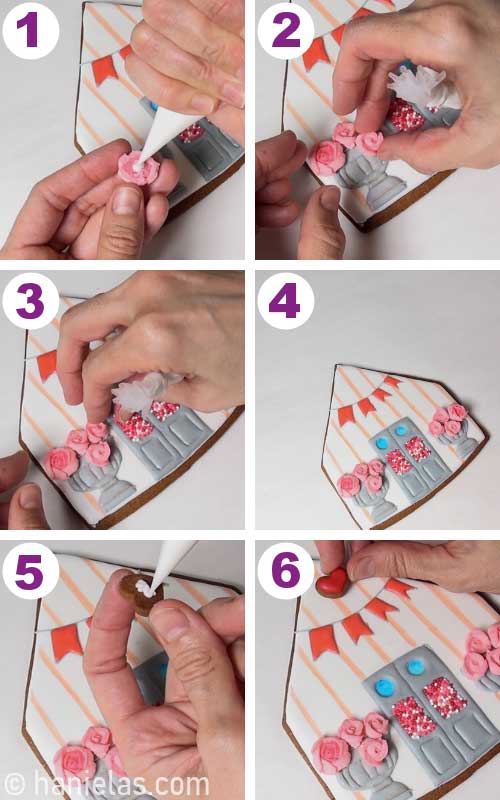 1
2
3
4
5
6
© hanielas.com