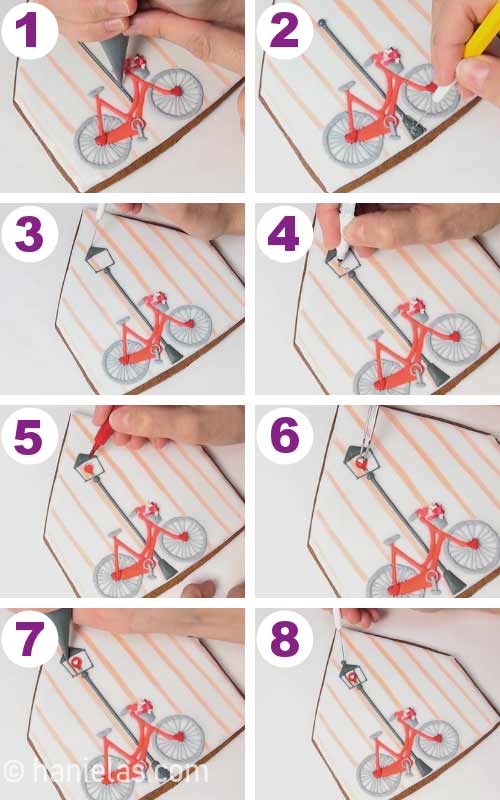 1
2
3
4
5
6
7
8
© hanielas.com