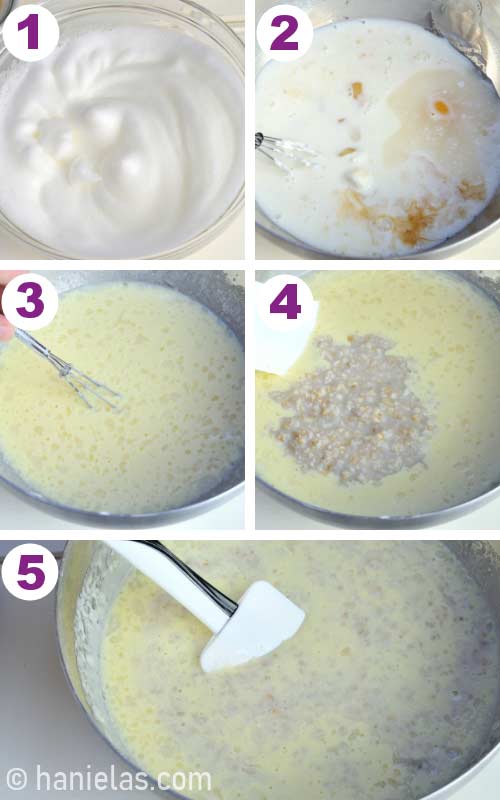 1
2
3
4
5
© hanielas.com