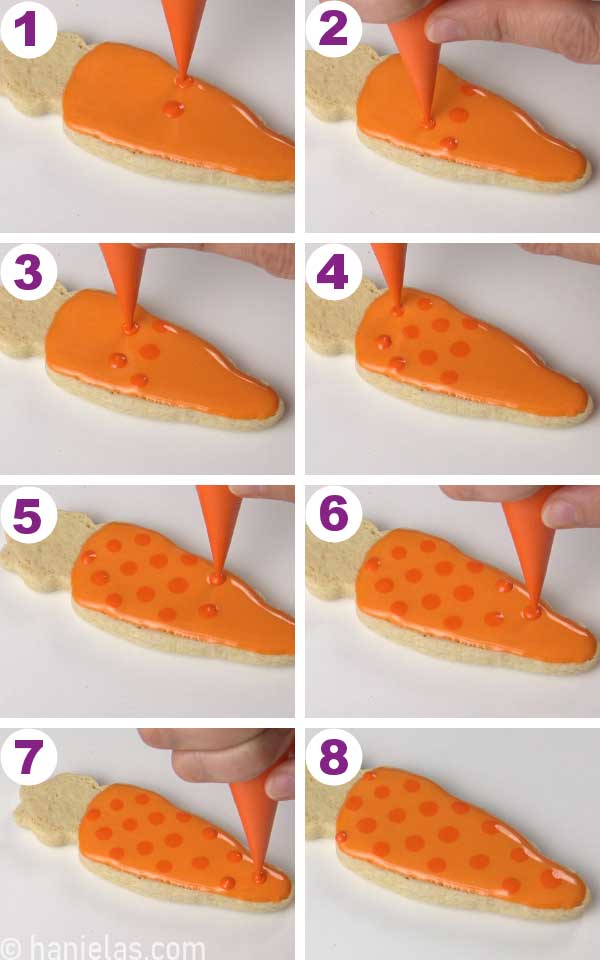 1
2
3
4
5
6
7
8
© hanielas.com