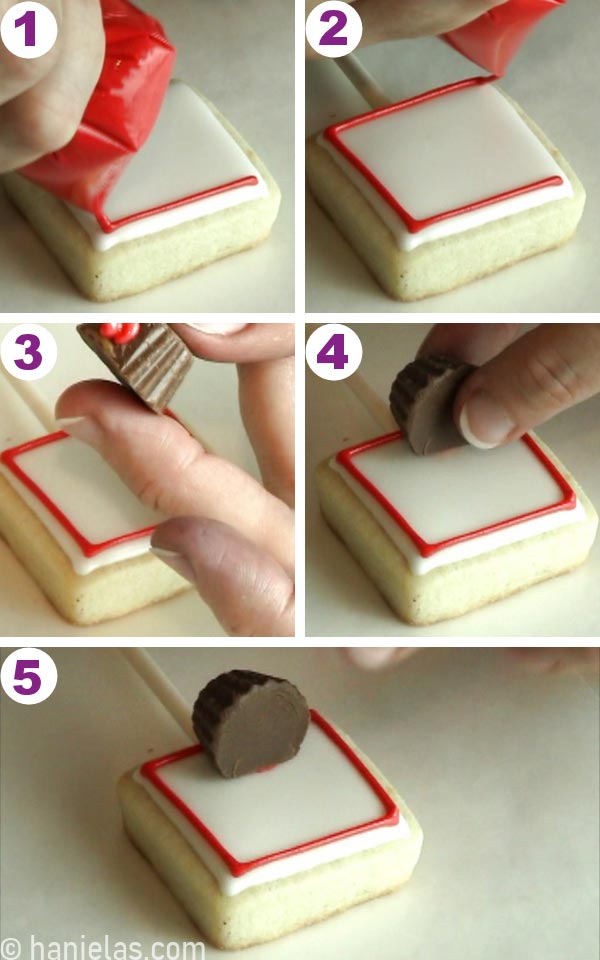 1
2
3
4
5
© hanielas.com