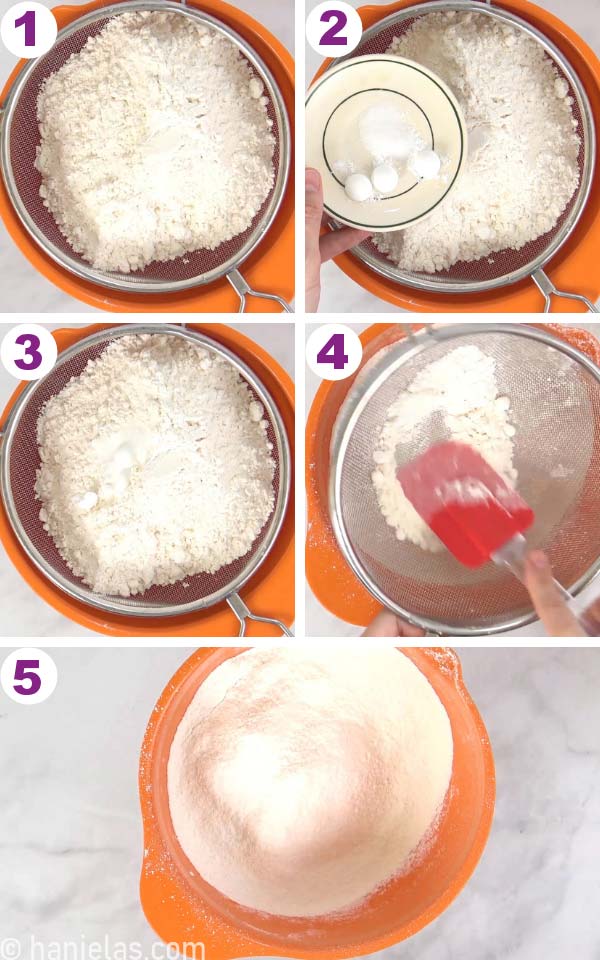 1

2

3

4

5

© hanielas.com